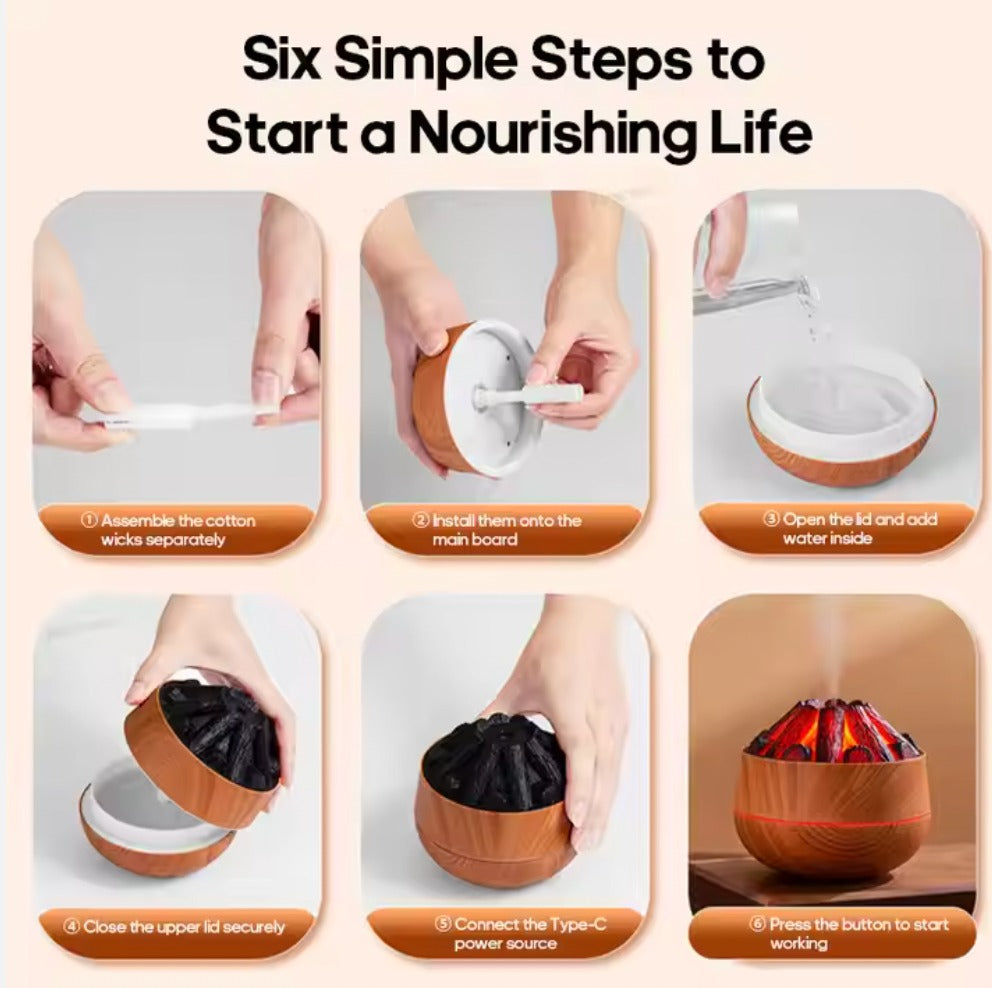 Six Simple Steps to Start a Nourishing Life

① Assemble the cotton wicks separately

② Install them onto the main board

③ Open the lid and add water inside

④ Close the upper lid securely

⑤ Connect the Type-C power source

⑥ Press the button to start working